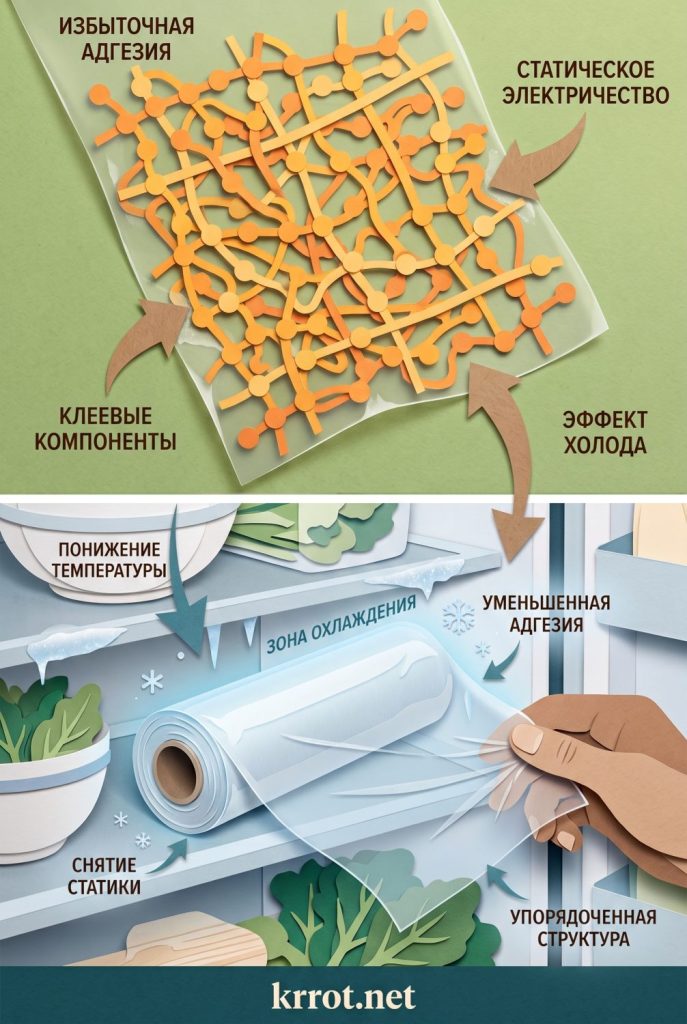 ИЗБЫТОЧНАЯ АДГЕЗИЯ

СТАТИЧЕСКОЕ ЭЛЕКТРИЧЕСТВО

КЛЕЕВЫЕ КОМПОНЕНТЫ

ЭФФЕКТ ХОЛОДА

ПОНИЖЕНИЕ ТЕМПЕРАТУРЫ

ЗОНА ОХЛАЖДЕНИЯ

УМЕНЬШЕННАЯ АДГЕЗИЯ

СНЯТИЕ СТАТИКИ

УПОРЯДОЧЕННАЯ СТРУКТУРА

krrot.net