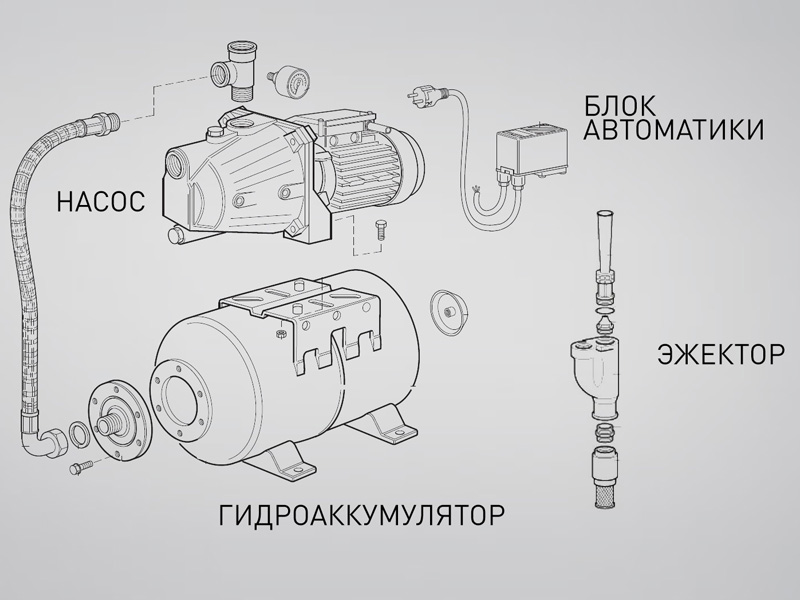 БЛОК АВТОМАТИКИ

НАСОС

ЭЖЕКТОР

ГИДРОАККУМУЛЯТОР